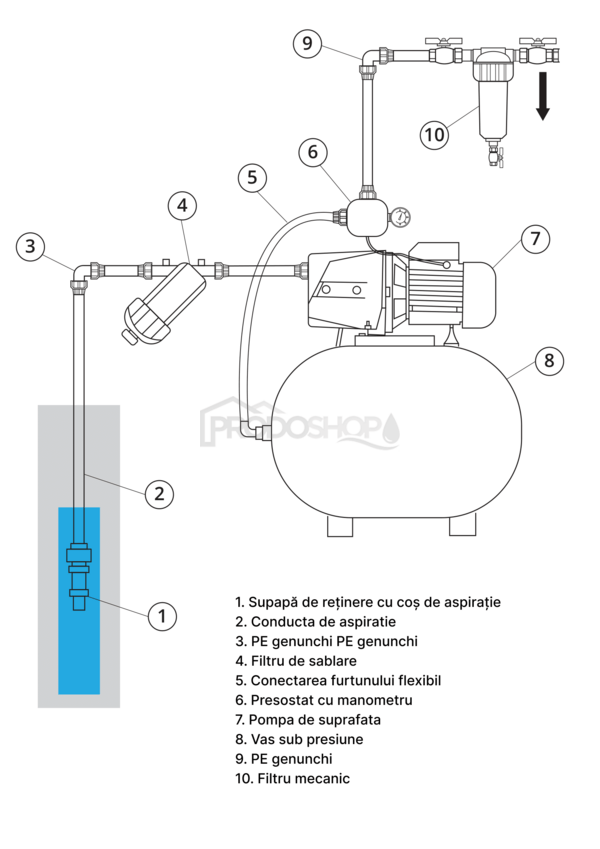 9

10

6

5

4

3

7

8

PRODOSHOP

2

1

1. Supapă de reținere cu coș de aspirație
2. Conducta de aspiratie
3. PE genunchi PE genunchi
4. Filtru de sablare
5. Conectarea furtunului flexibil
6. Presostat cu manometru
7. Pompa de suprafata
8. Vas sub presiune
9. PE genunchi
10. Filtru mecanic