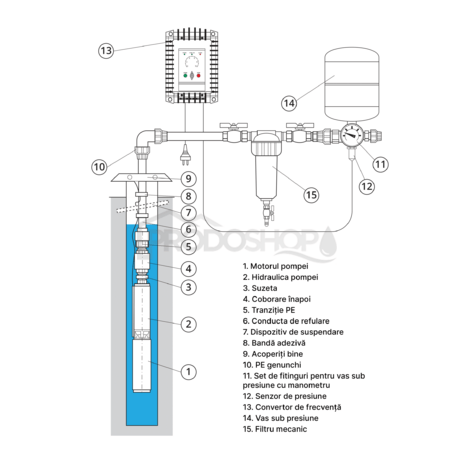 13
14
10
11
12
15
9
8
7
6
5
4
3
2
1

PRODOSHOP

1. Motorul pompei
2. Hidraulica pompei
3. Suzeta
4. Coborare înapoi
5. Tranziție PE
6. Conducta de refulare
7. Dispozitiv de suspendare
8. Bandă adezivă
9. Acoperiți bine
10. PE genunchi
11. Set de fitinguri pentru vas sub presiune cu manometru
12. Senzor de presiune
13. Convertor de frecvență
14. Vas sub presiune
15. Filtru mecanic